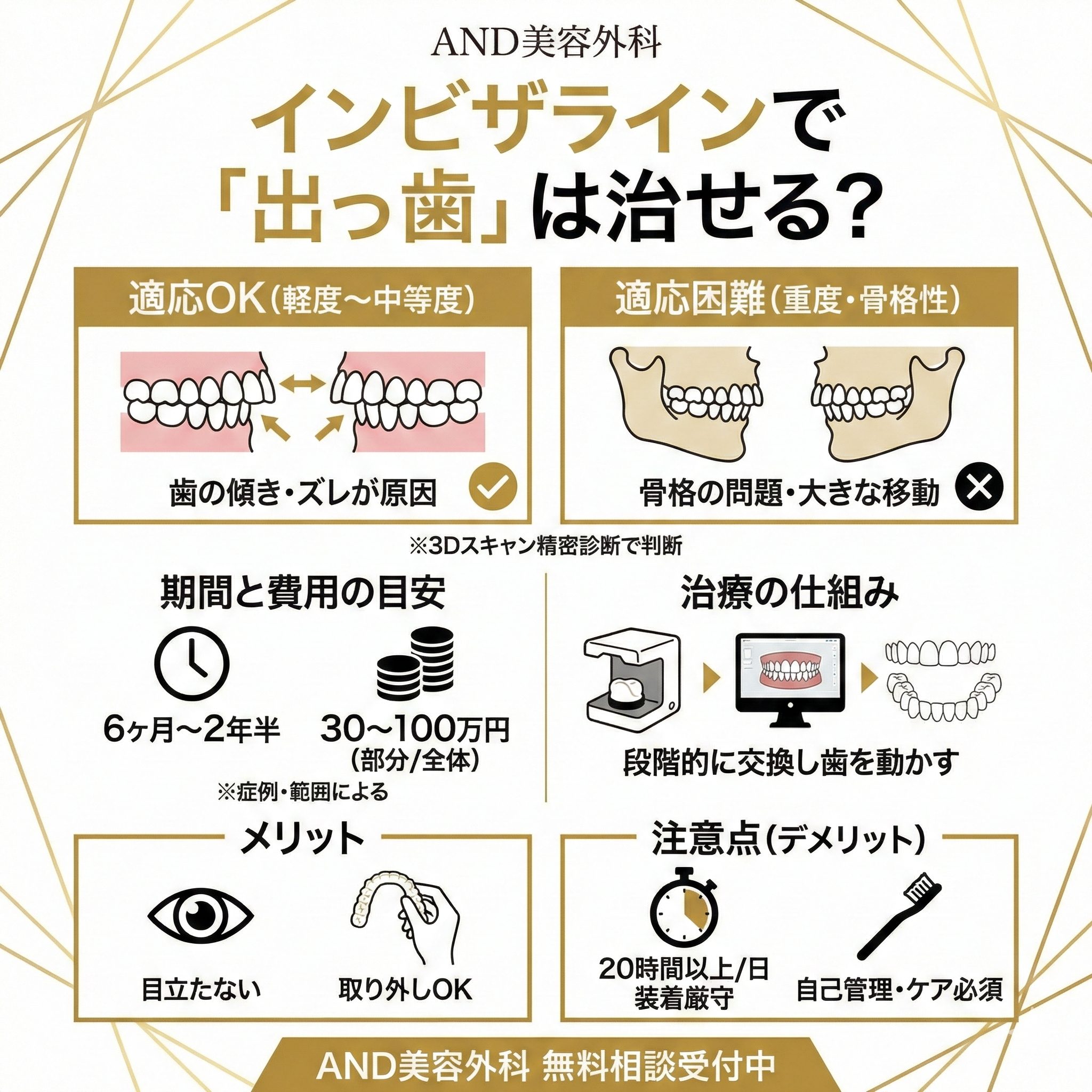 AND美容外科

インビザラインで「出っ歯」は治せる?

適応OK(軽度〜中等度)

歯の傾き・ズレが原因

適応困難(重度・骨格性)

骨格の問題・大きな移動

※3Dスキャン精密診断で判断

期間と費用の目安

6ヶ月〜2年半

30〜100万円
(部分/全体)

※症例・範囲による

治療の仕組み

段階的に交換し歯を動かす

メリット

目立たない

取り外しOK

注意点(デメリット)

20時間以上/日
装着厳守

自己管理・ケア必須

AND美容外科 無料相談受付中