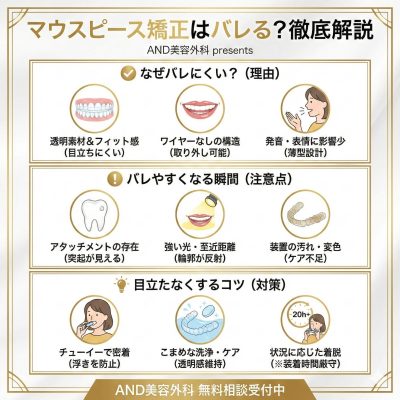 マウスピース矯正はバレる？徹底解説

AND美容外科 presents

なぜバレにくい？（理由）

透明素材＆フィット感
（目立ちにくい）

ワイヤーなしの構造
（取り外し可能）

発音・表情に影響少
（薄型設計）

バレやすくなる瞬間（注意点）

アタッチメントの存在
（突起が見える）

強い光・至近距離
（輪郭が反射）

装置の汚れ・変色
（ケア不足）

目立たなくするコツ（対策）

チューイーで密着
（浮きを防止）

こまめな洗浄・ケア
（透明感維持）

20h+

状況に応じた着脱
（※装着時間厳守）

AND美容外科 無料相談受付中