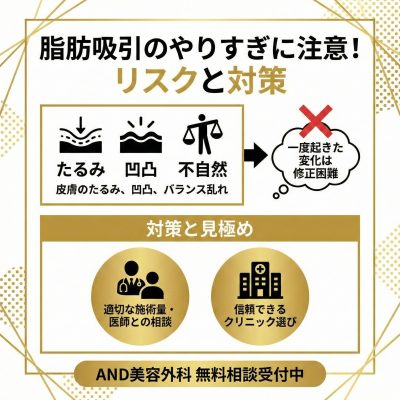 脂肪吸引のやりすぎに注意!
リスクと対策

たるみ　凹凸　不自然
皮膚のたるみ、凹凸、バランス乱れ

一度起きた変化は修正困難

対策と見極め

適切な施術量・医師との相談

信頼できるクリニック選び

AND美容外科 無料相談受付中